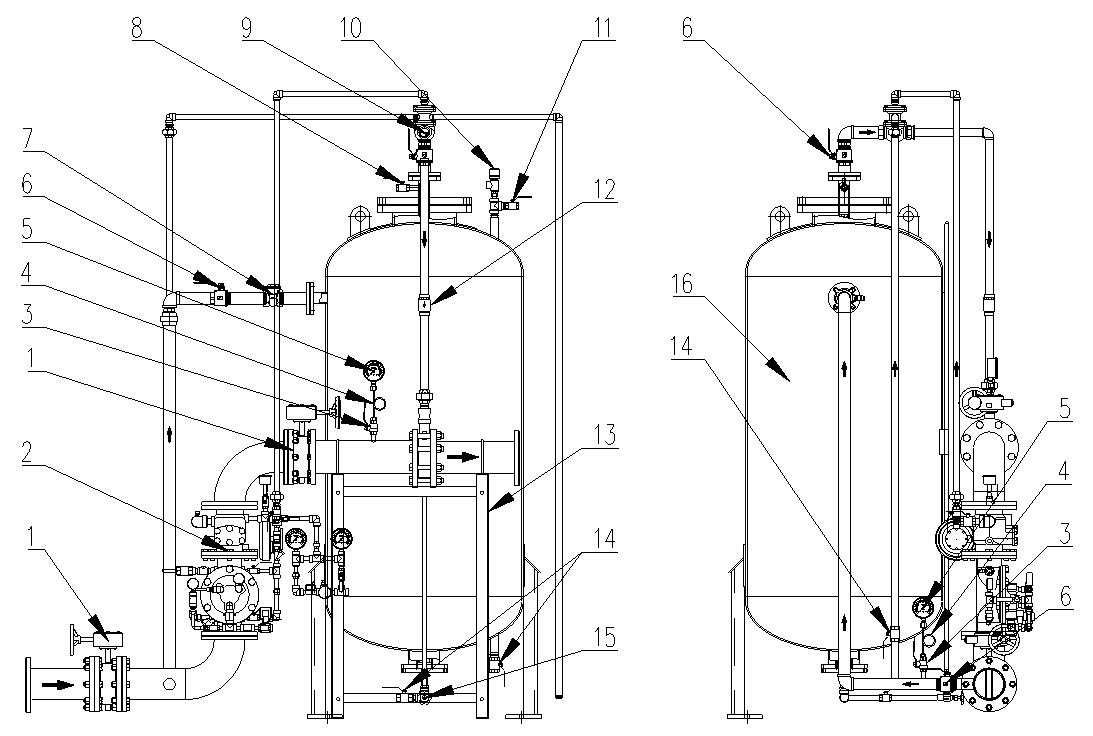 8
9
10
11
7
6
5
4
3
1
2
1
12
13
14
15

6
16
14
5
4
3
6